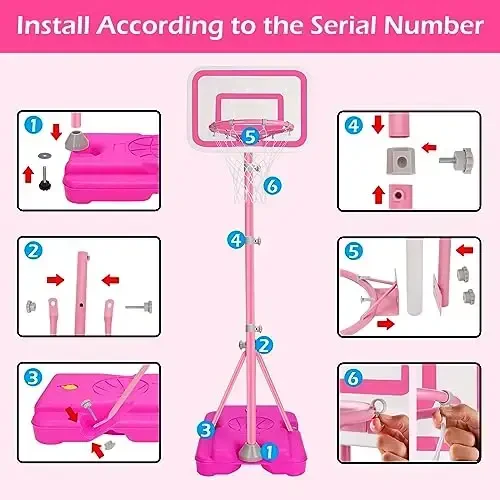 Install According to the Serial Number

1

2

3

5

6

4

2

3

1

4

5

6