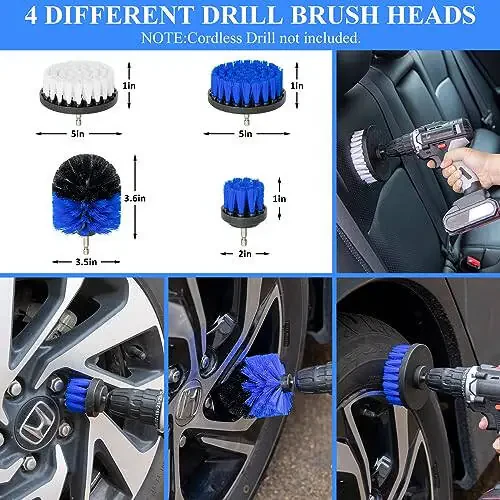 4 DIFFERENT DRILL BRUSH HEADS
NOTE:Cordless Drill not included.

1in
5in

1in
5in

3.6in
3.5in

1in
2in