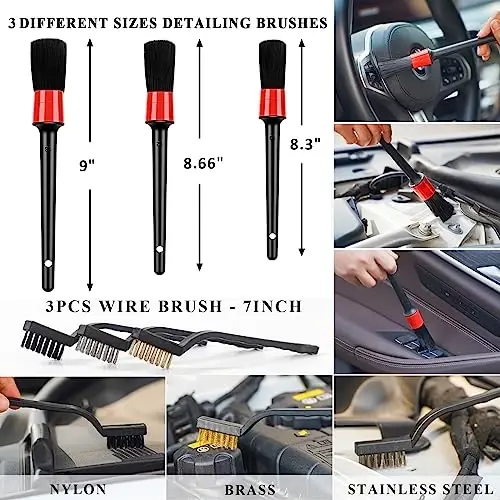 3 DIFFERENT SIZES DETAILING BRUSHES

9"

8.66"

8.3"

3PCS WIRE BRUSH - 7INCH

NYLON

BRASS

STAINLESS STEEL