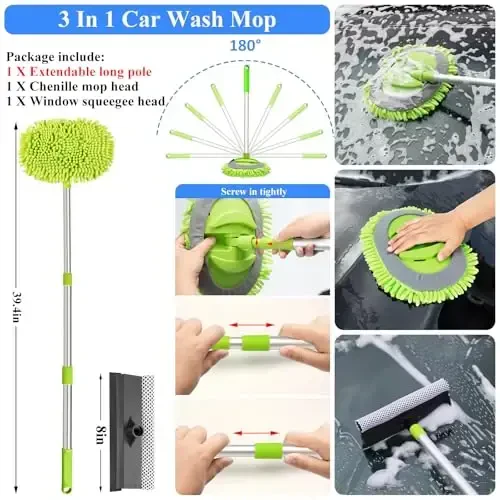 3 In 1 Car Wash Mop

Package include:
1 X Extendable long pole
1 X Chenille mop head
1 X Window squeegee head

180°

Screw in tightly

39.4in

8in