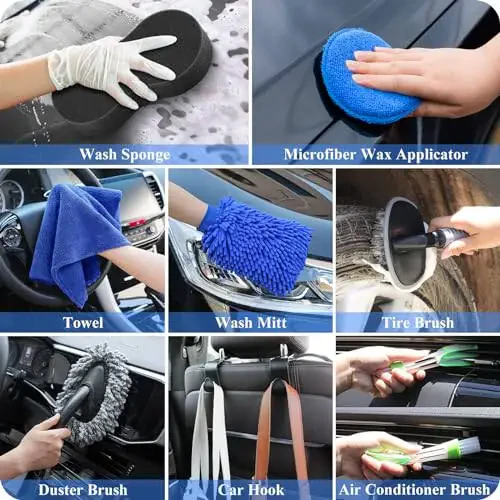 Wash Sponge

Microfiber Wax Applicator

Towel

Wash Mitt

Tire Brush

Duster Brush

Car Hook

Air Conditioner Brush