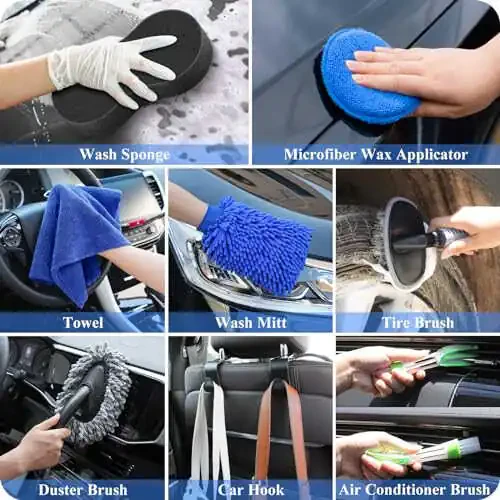 Wash Sponge

Microfiber Wax Applicator

Towel

Wash Mitt

Tire Brush

Duster Brush

Car Hook

Air Conditioner Brush