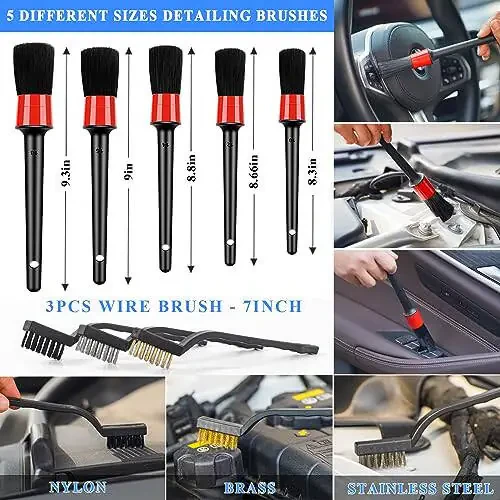 5 DIFFERENT SIZES DETAILING BRUSHES

9.3in

9in

8.8in

8.66in

8.3in

3PCS WIRE BRUSH - 7INCH

NYLON

BRASS

STAINLESS STEEL