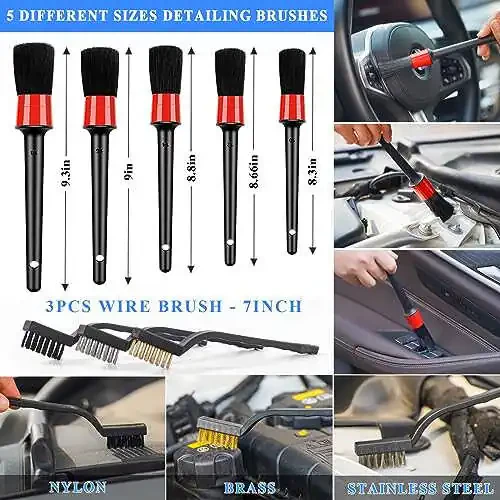 5 DIFFERENT SIZES DETAILING BRUSHES

9.3in

9in

8.8in

8.66in

8.3in

3PCS WIRE BRUSH - 7INCH

NYLON

BRASS

STAINLESS STEEL