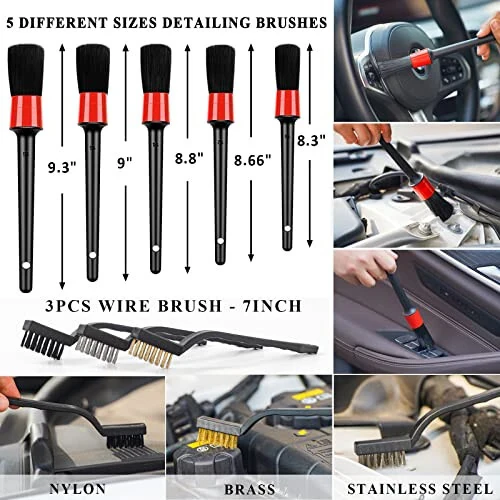 5 DIFFERENT SIZES DETAILING BRUSHES

9.3"

9"

8.8"

8.66"

8.3"

3PCS WIRE BRUSH - 7INCH

NYLON

BRASS

STAINLESS STEEL