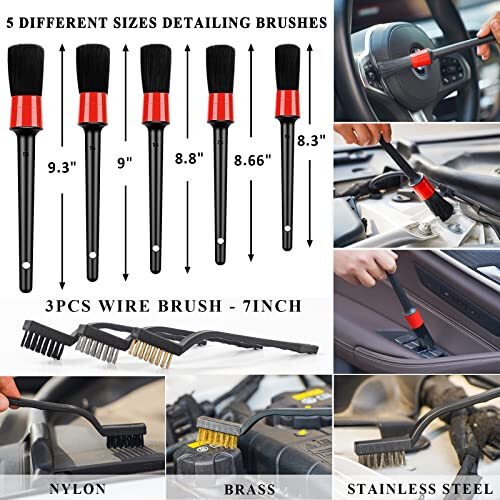 5 DIFFERENT SIZES DETAILING BRUSHES

9.3"

9"

8.8"

8.66"

8.3"

3PCS WIRE BRUSH - 7INCH

NYLON

BRASS

STAINLESS STEEL