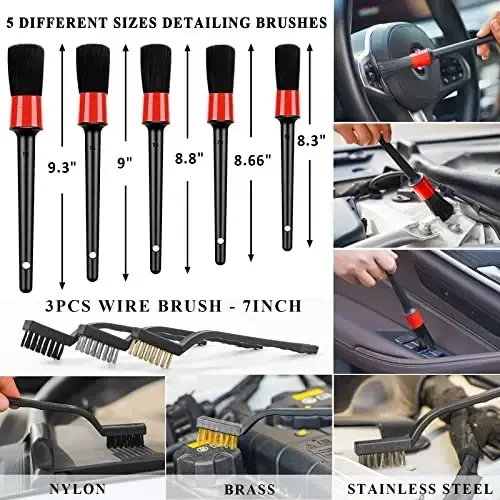 5 DIFFERENT SIZES DETAILING BRUSHES

9.3"

9"

8.8"

8.66"

8.3"

3PCS WIRE BRUSH - 7INCH

NYLON

BRASS

STAINLESS STEEL