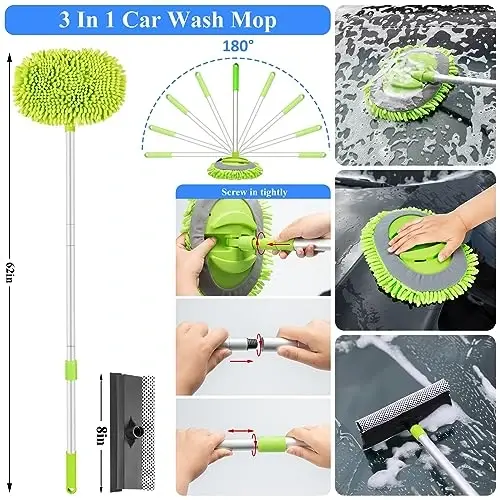 3 In 1 Car Wash Mop

180°

62in

Screw in tightly

8in