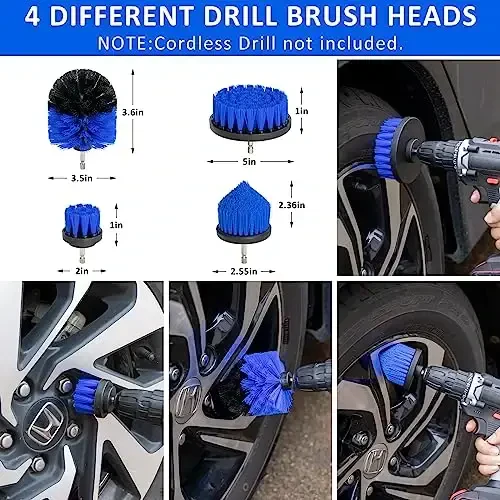 4 DIFFERENT DRILL BRUSH HEADS
NOTE:Cordless Drill not included.

3.6in
3.5in
1in
5in
1in
2in
2.36in
2.55in