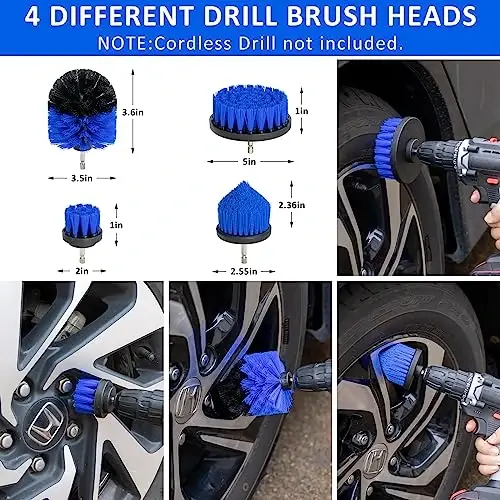 4 DIFFERENT DRILL BRUSH HEADS
NOTE:Cordless Drill not included.

3.6in

3.5in

1in

5in

1in

2in

2.36in

2.55in