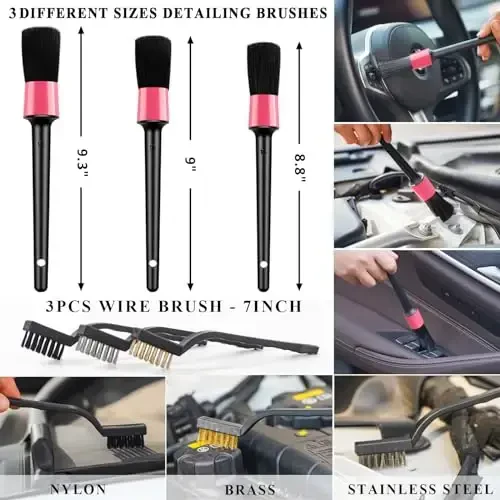 3 DIFFERENT SIZES DETAILING BRUSHES

9.3"

9"

8.8"

3PCS WIRE BRUSH - 7INCH

NYLON

BRASS

STAINLESS STEEL