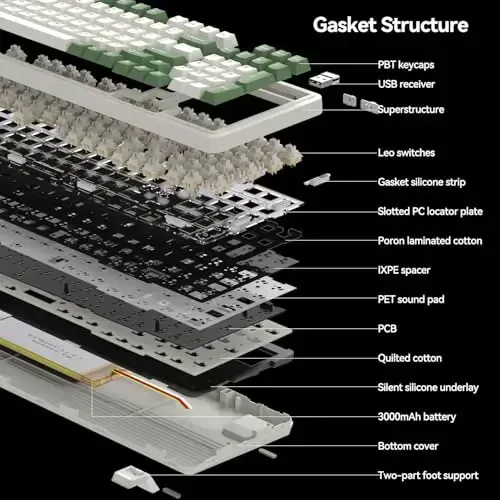 Gasket Structure

PBT keycaps
USB receiver
Superstructure
Leo switches
Gasket silicone strip
Slotted PC locator plate
Poron laminated cotton
IXPE spacer
PET sound pad
PCB
Quilted cotton
Silent silicone underlay
3000mAh battery
Bottom cover
Two-part foot support