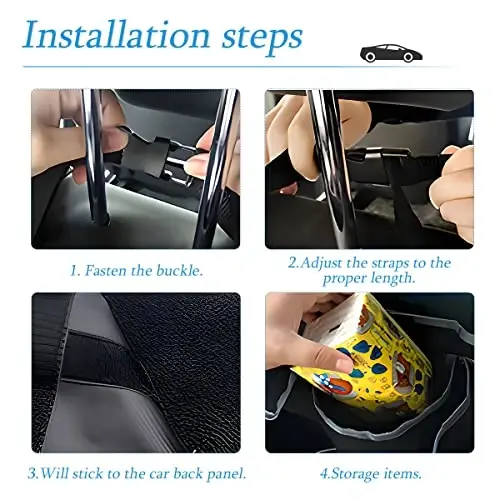 Installation steps

1. Fasten the buckle.

2.Adjust the straps to the proper length.

3.Will stick to the car back panel.

4.Storage items.