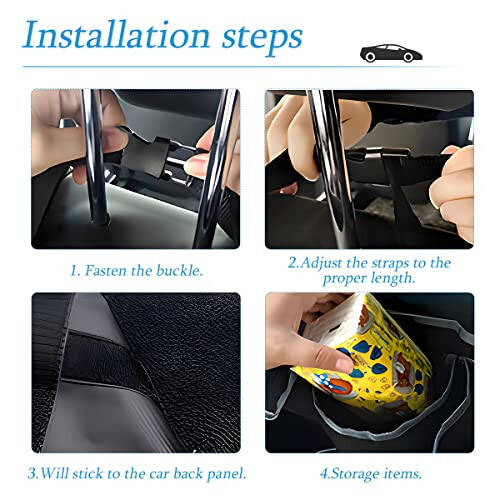 Installation steps

1. Fasten the buckle.

2.Adjust the straps to the proper length.

3.Will stick to the car back panel.

4.Storage items.