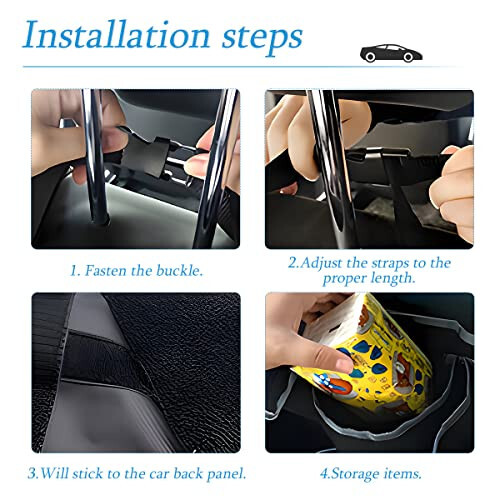 Installation steps

1. Fasten the buckle.

2.Adjust the straps to the proper length.

3.Will stick to the car back panel.

4.Storage items.