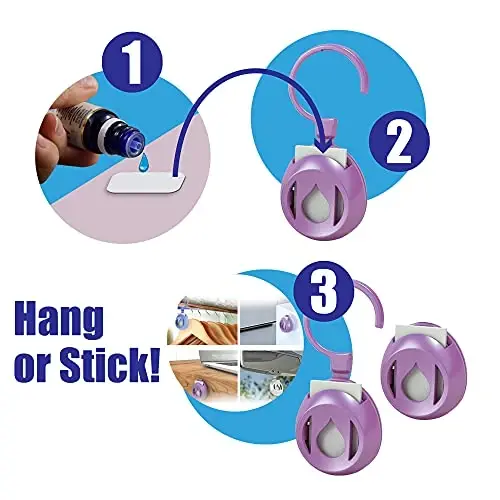 1

2

3

Hang or Stick!