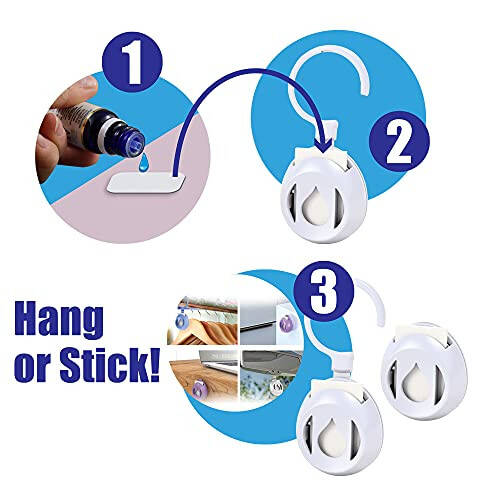 1

2

3

Hang or Stick!