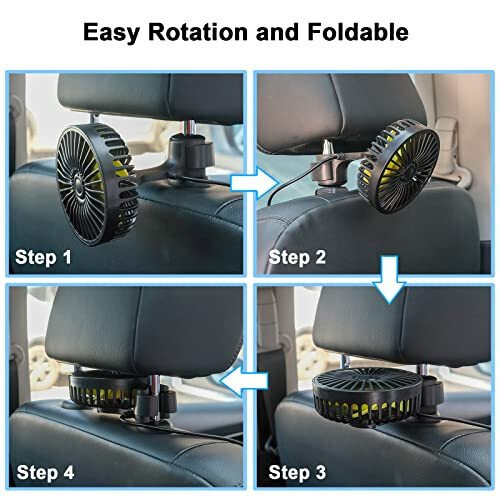 Easy Rotation and Foldable

Step 1

Step 2

Step 4

Step 3