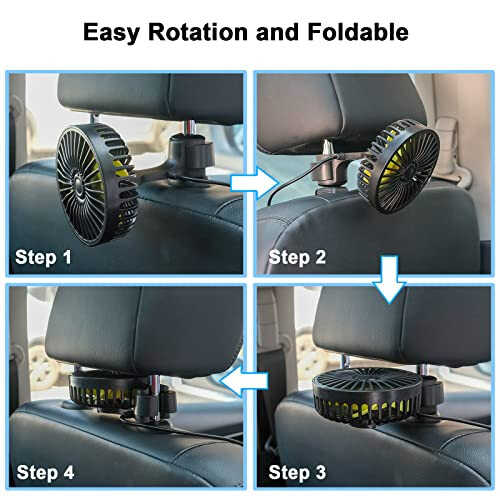 Easy Rotation and Foldable

Step 1

Step 2

Step 4

Step 3