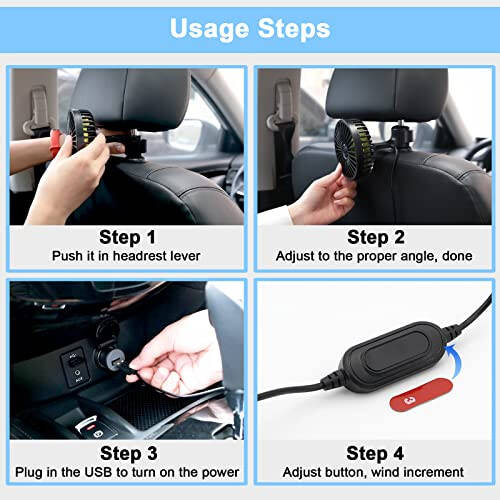 Usage Steps

Step 1
Push it in headrest lever

Step 2
Adjust to the proper angle, done

Step 3
Plug in the USB to turn on the power

Step 4
Adjust button, wind increment