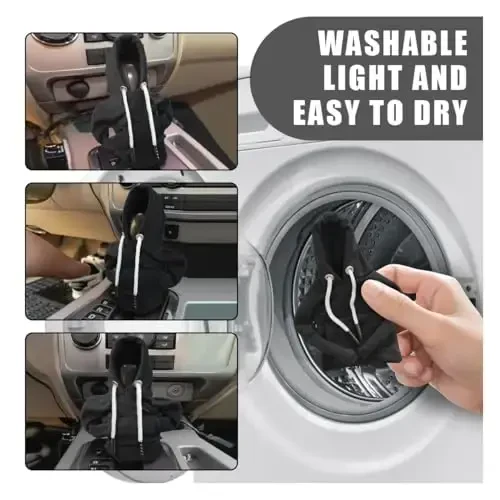 WASHABLE
LIGHT AND
EASY TO DRY