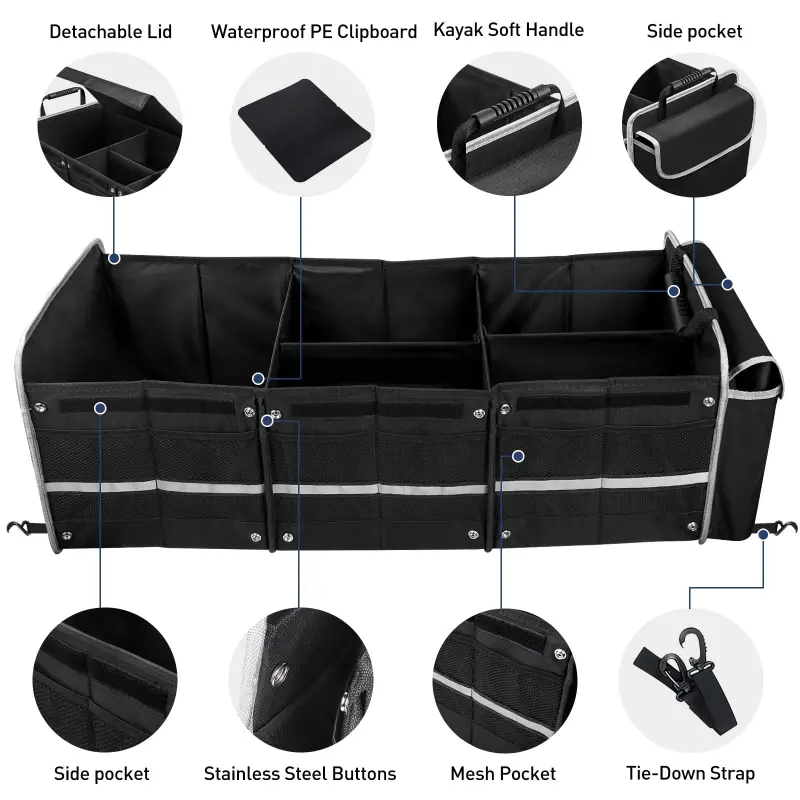 Detachable Lid

Waterproof PE Clipboard

Kayak Soft Handle

Side pocket

Side pocket

Stainless Steel Buttons

Mesh Pocket

Tie-Down Strap