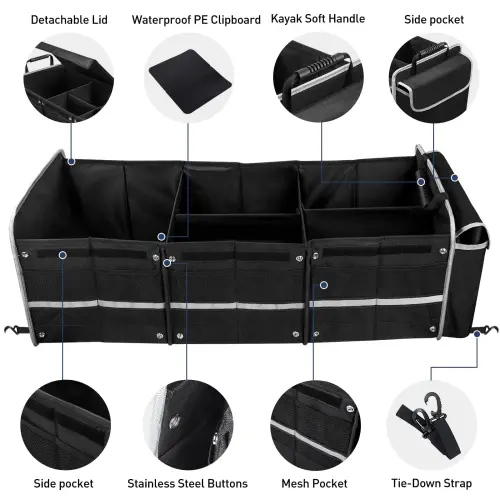 Detachable Lid

Waterproof PE Clipboard

Kayak Soft Handle

Side pocket

Side pocket

Stainless Steel Buttons

Mesh Pocket

Tie-Down Strap