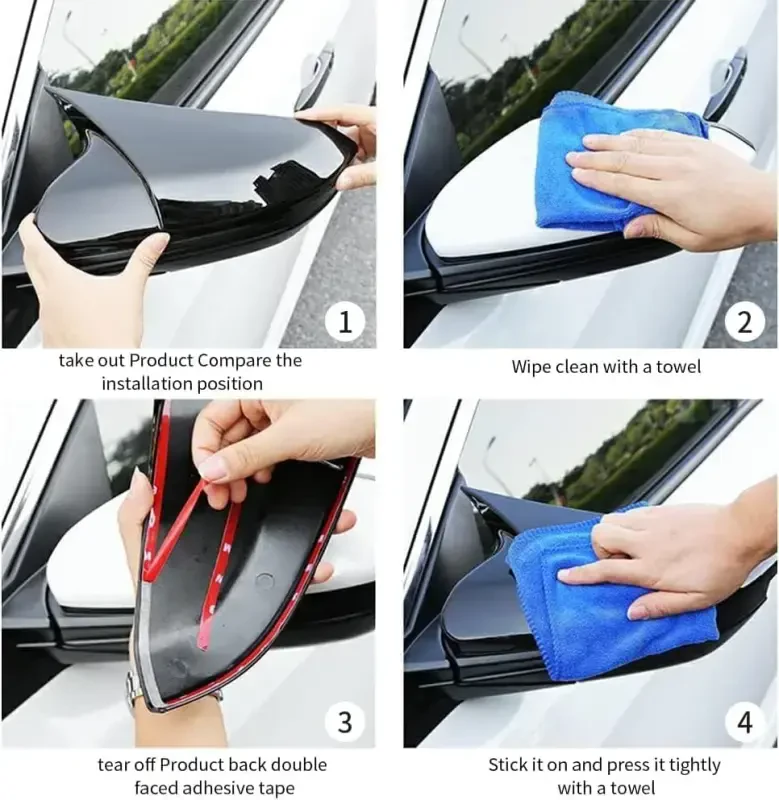 1

take out Product Compare the installation position

2

Wipe clean with a towel

3

tear off Product back double faced adhesive tape

4

Stick it on and press it tightly with a towel