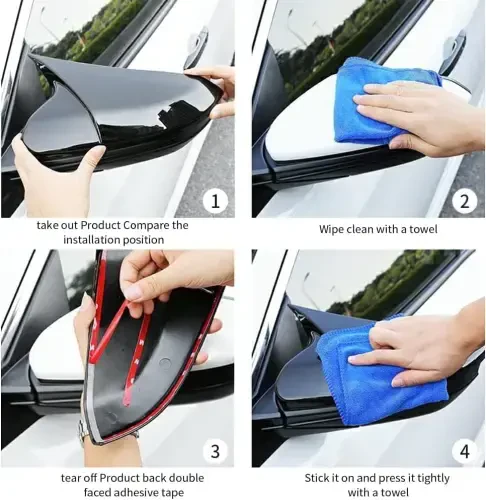 1

take out Product Compare the installation position

2

Wipe clean with a towel

3

tear off Product back double faced adhesive tape

4

Stick it on and press it tightly with a towel