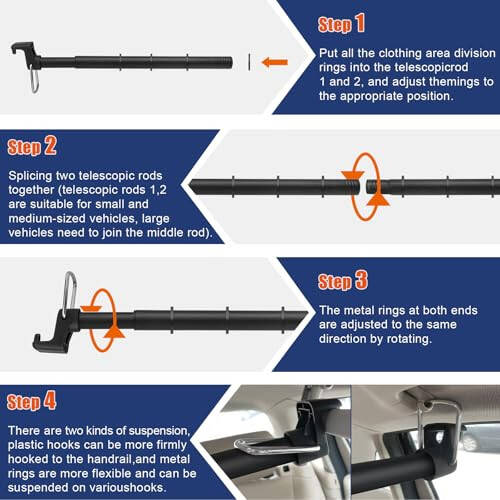 Step 1

Put all the clothing area division rings into the telescopicrod 1 and 2, and adjust themings to the appropriate position.

Step 2

Splicing two telescopic rods together (telescopic rods 1,2 are suitable for small and medium-sized vehicles, large vehicles need to join the middle rod).

Step 3

The metal rings at both ends are adjusted to the same direction by rotating.

Step 4

There are two kinds of suspension, plastic hooks can be more firmly hooked to the handrail,and metal rings are more flexible and can be suspended on varioushooks.