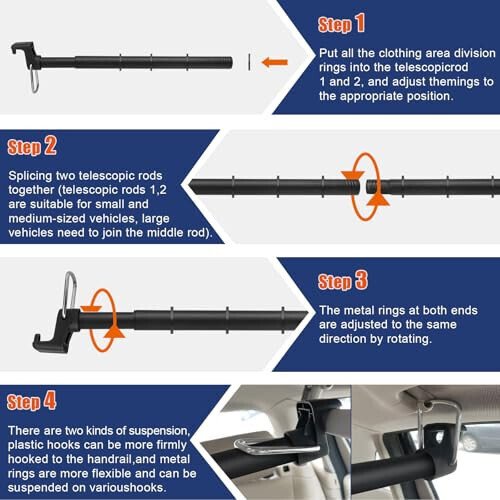 Step 1

Put all the clothing area division rings into the telescopicrod 1 and 2, and adjust themings to the appropriate position.

Step 2

Splicing two telescopic rods together (telescopic rods 1,2 are suitable for small and medium-sized vehicles, large vehicles need to join the middle rod).

Step 3

The metal rings at both ends are adjusted to the same direction by rotating.

Step 4

There are two kinds of suspension, plastic hooks can be more firmly hooked to the handrail,and metal rings are more flexible and can be suspended on varioushooks.