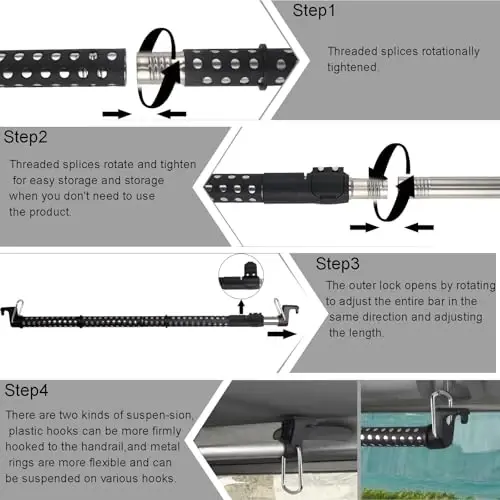 Step1

Threaded splices rotationally tightened.

Step2

Threaded splices rotate and tighten for easy storage and storage when you don't need to use the product.

Step3

The outer lock opens by rotating to adjust the entire bar in the same direction and adjusting the length.

Step4

There are two kinds of suspen-sion, plastic hooks can be more firmly hooked to the handrail,and metal rings are more flexible and can be suspended on various hooks.