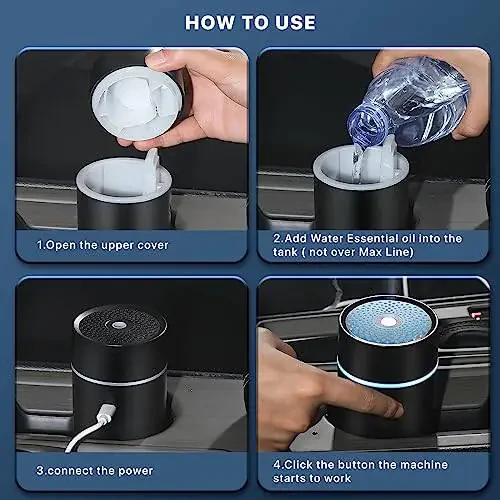 HOW TO USE

1.Open the upper cover

2.Add Water Essential oil into the tank ( not over Max Line)

3.connect the power

4.Click the button the machine starts to work