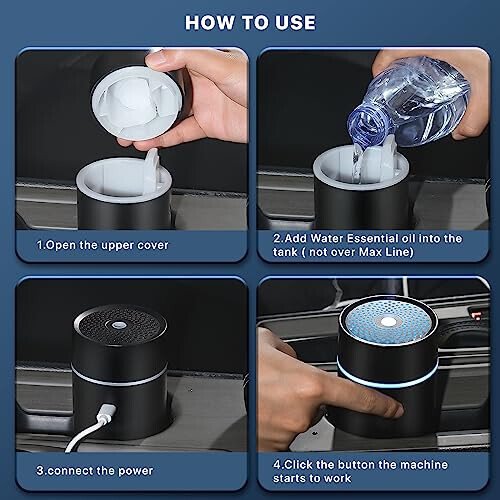 HOW TO USE

1.Open the upper cover

2.Add Water Essential oil into the tank ( not over Max Line)

3.connect the power

4.Click the button the machine starts to work