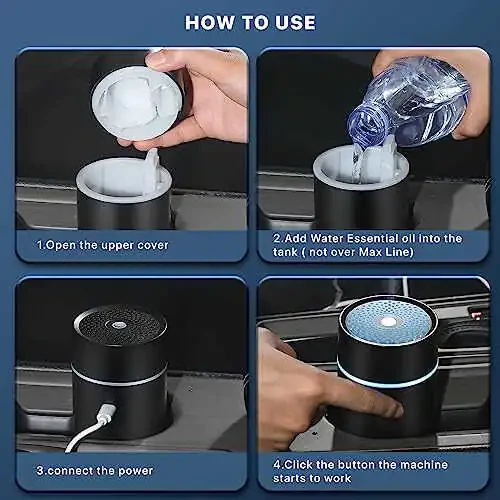 HOW TO USE

1.Open the upper cover

2.Add Water Essential oil into the tank ( not over Max Line)

3.connect the power

4.Click the button the machine starts to work