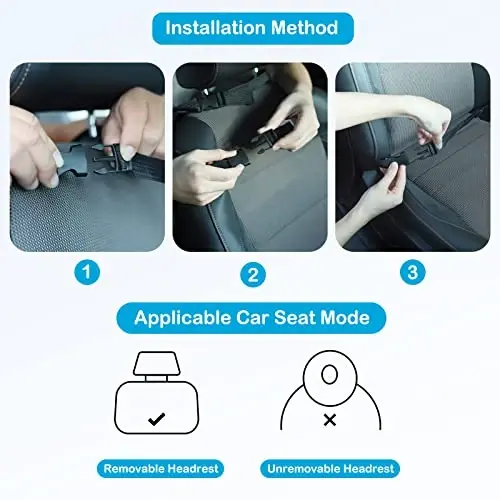 Installation Method

1

2

3

Applicable Car Seat Mode

✓

×

Removable Headrest

Unremovable Headrest