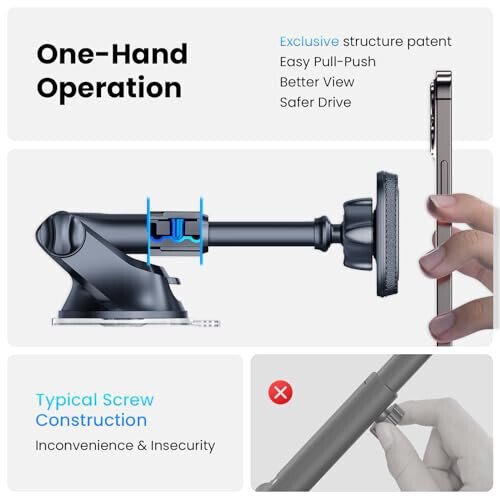 One-Hand Operation

Exclusive structure patent
Easy Pull-Push
Better View
Safer Drive

Typical Screw Construction

Inconvenience & Insecurity