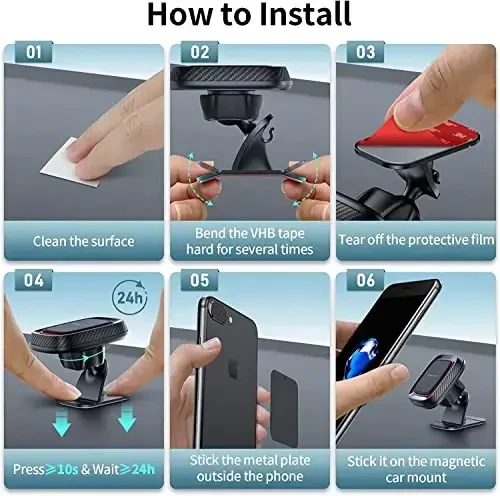 How to Install

01

Clean the surface

02

Bend the VHB tape hard for several times

03

Tear off the protective film

04

24h

Press≥10s & Wait≥24h

05

Stick the metal plate outside the phone

06

Stick it on the magnetic car mount