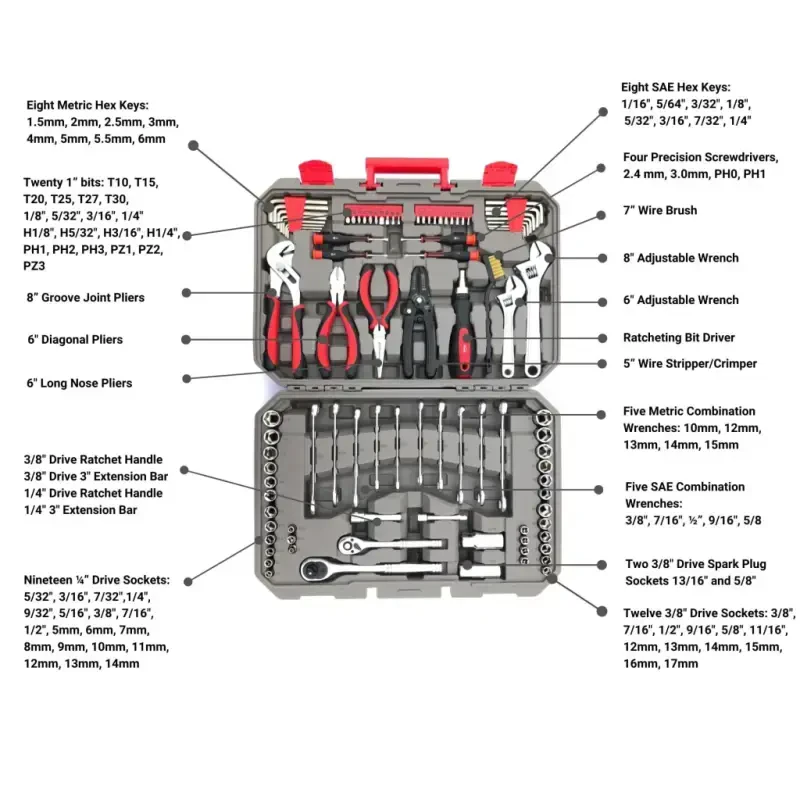 Eight Metric Hex Keys: 1.5mm, 2mm, 2.5mm, 3mm, 4mm, 5mm, 5.5mm, 6mm

Twenty 1" bits: T10, T15, T20, T25, T27, T30, 1/8", 5/32", 3/16", 1/4" H1/8", H5/32", H3/16", H1/4", PH1, PH2, PH3, PZ1, PZ2, PZ3

8" Groove Joint Pliers

6" Diagonal Pliers

6" Long Nose Pliers

3/8" Drive Ratchet Handle
3/8" Drive 3" Extension Bar
1/4" Drive Ratchet Handle
1/4" 3" Extension Bar

Nineteen ¼" Drive Sockets: 5/32", 3/16", 7/32",1/4", 9/32", 5/16", 3/8", 7/16", 1/2", 5mm, 6mm, 7mm, 8mm, 9mm, 10mm, 11mm, 12mm, 13mm, 14mm

Eight SAE Hex Keys: 1/16", 5/64", 3/32", 1/8", 5/32", 3/16", 7/32", 1/4"

Four Precision Screwdrivers, 2.4 mm, 3.0mm, PH0, PH1

7" Wire Brush

8" Adjustable Wrench

6" Adjustable Wrench

Ratcheting Bit Driver

5" Wire Stripper/Crimper

Five Metric Combination Wrenches: 10mm, 12mm, 13mm, 14mm, 15mm

Five SAE Combination Wrenches: 3/8", 7/16", ½", 9/16", 5/8

Two 3/8" Drive Spark Plug Sockets 13/16" and 5/8"

Twelve 3/8" Drive Sockets: 3/8", 7/16", 1/2", 9/16", 5/8", 11/16", 12mm, 13mm, 14mm, 15mm, 16mm, 17mm