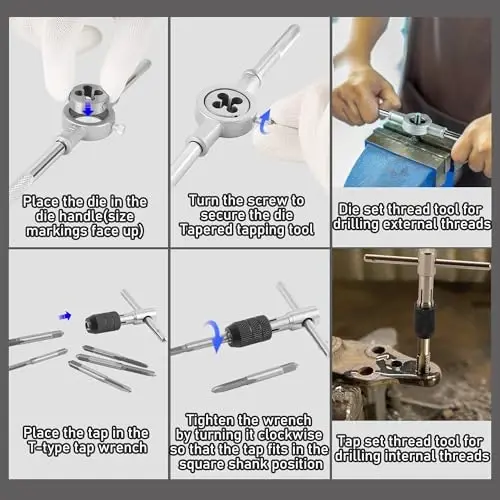 Place the die in the die handle(size markings face up)

Turn the screw to secure the die Tapered tapping tool

Die set thread tool for drilling external threads

Place the tap in the T-type tap wrench

Tighten the wrench by turning it clockwise so that the tap fits in the square shank position

Tap set thread tool for drilling internal threads