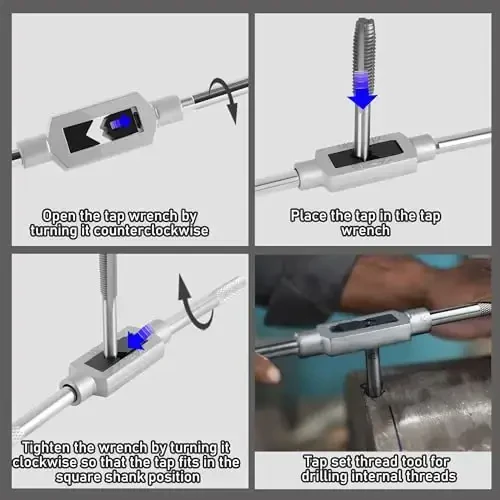 Open the tap wrench by turning it counterclockwise

Place the tap in the tap wrench

Tighten the wrench by turning it clockwise so that the tap fits in the square shank position

Tap set thread tool for drilling internal threads