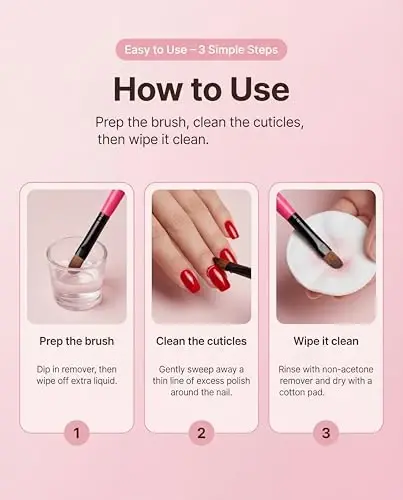 Easy to Use – 3 Simple Steps

How to Use

Prep the brush, clean the cuticles, then wipe it clean.

Prep the brush

Dip in remover, then wipe off extra liquid.

1

Clean the cuticles

Gently sweep away a thin line of excess polish around the nail.

2

Wipe it clean

Rinse with non-acetone remover and dry with a cotton pad.

3