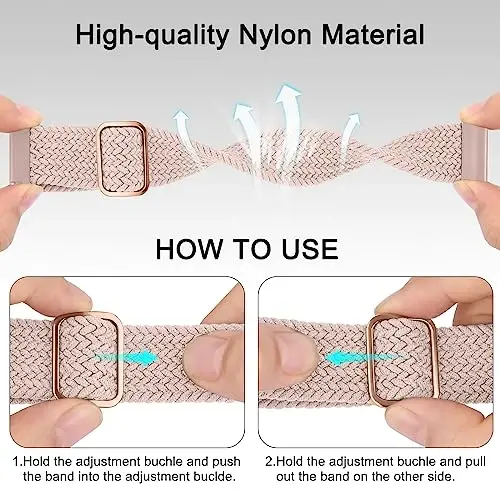 High-quality Nylon Material

HOW TO USE

1.Hold the adjustment buchle and push the band into the adjustment buclde.

2.Hold the adjustment buchle and pull out the band on the other side.