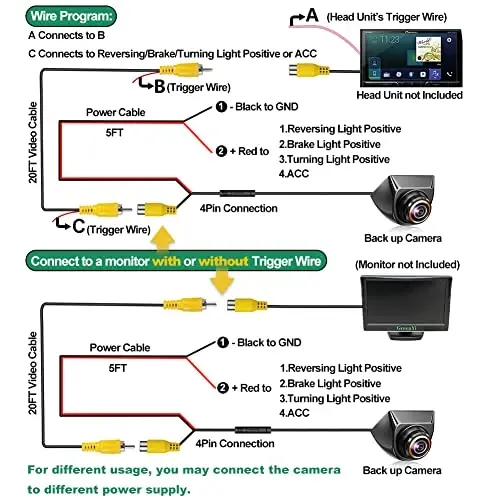 Wire Program:
A Connects to B
C Connects to Reversing/Brake/Turning Light Positive or ACC

A (Head Unit's Trigger Wire)

11:23

Head Unit not Included

B (Trigger Wire)

20FT Video Cable

Power Cable
5FT

1 - Black to GND
2 + Red to

1.Reversing Light Positive
2.Brake Light Positive
3.Turning Light Positive
4.ACC

4Pin Connection

C (Trigger Wire)

Back up Camera

Connect to a monitor with or without Trigger Wire

(Monitor not Included)

GreenYi

20FT Video Cable

Power Cable
5FT

1 - Black to GND
2 + Red to

1.Reversing Light Positive
2.Brake Light Positive
3.Turning Light Positive
4.ACC

4Pin Connection

Back up Camera

For different usage, you may connect the camera to different power supply.