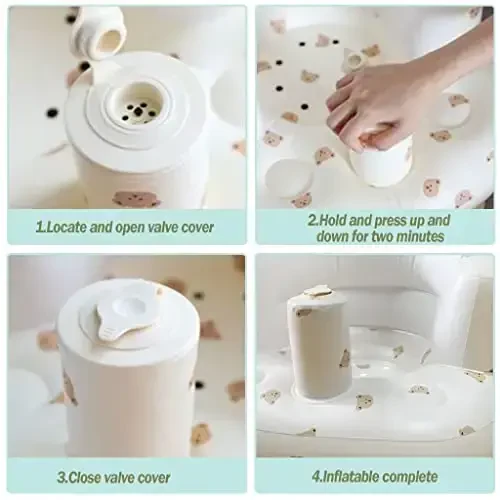 1.Locate and open valve cover

2.Hold and press up and down for two minutes

3.Close valve cover

4.Inflatable complete