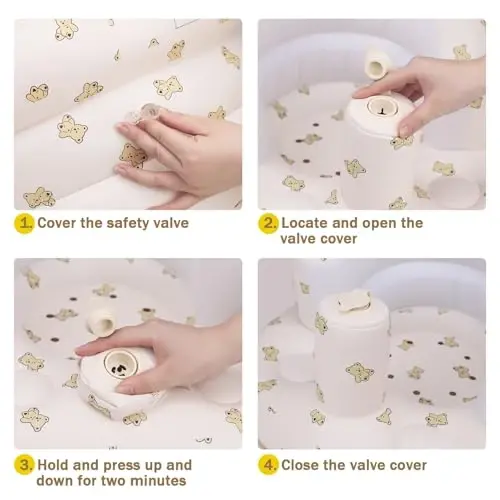 1. Cover the safety valve

2. Locate and open the valve cover

3. Hold and press up and down for two minutes

4. Close the valve cover