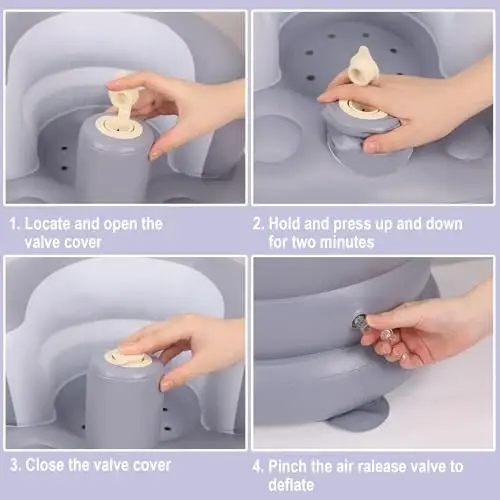 1. Locate and open the valve cover

2. Hold and press up and down for two minutes

3. Close the valve cover

4. Pinch the air ralease valve to deflate