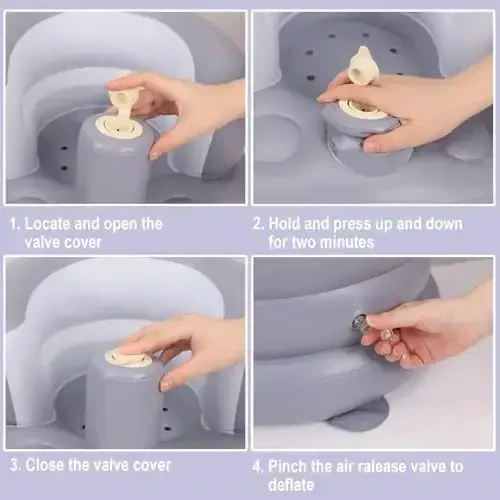 1. Locate and open the valve cover

2. Hold and press up and down for two minutes

3. Close the valve cover

4. Pinch the air ralease valve to deflate