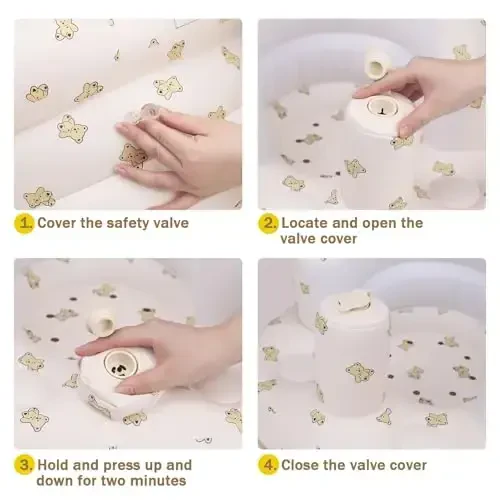 1. Cover the safety valve

2. Locate and open the valve cover

3. Hold and press up and down for two minutes

4. Close the valve cover