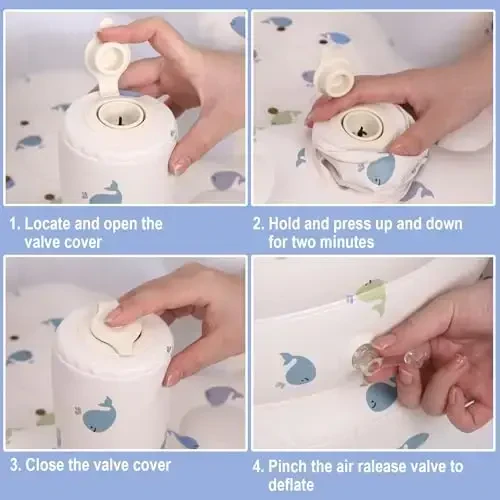 1. Locate and open the valve cover

2. Hold and press up and down for two minutes

3. Close the valve cover

4. Pinch the air ralease valve to deflate